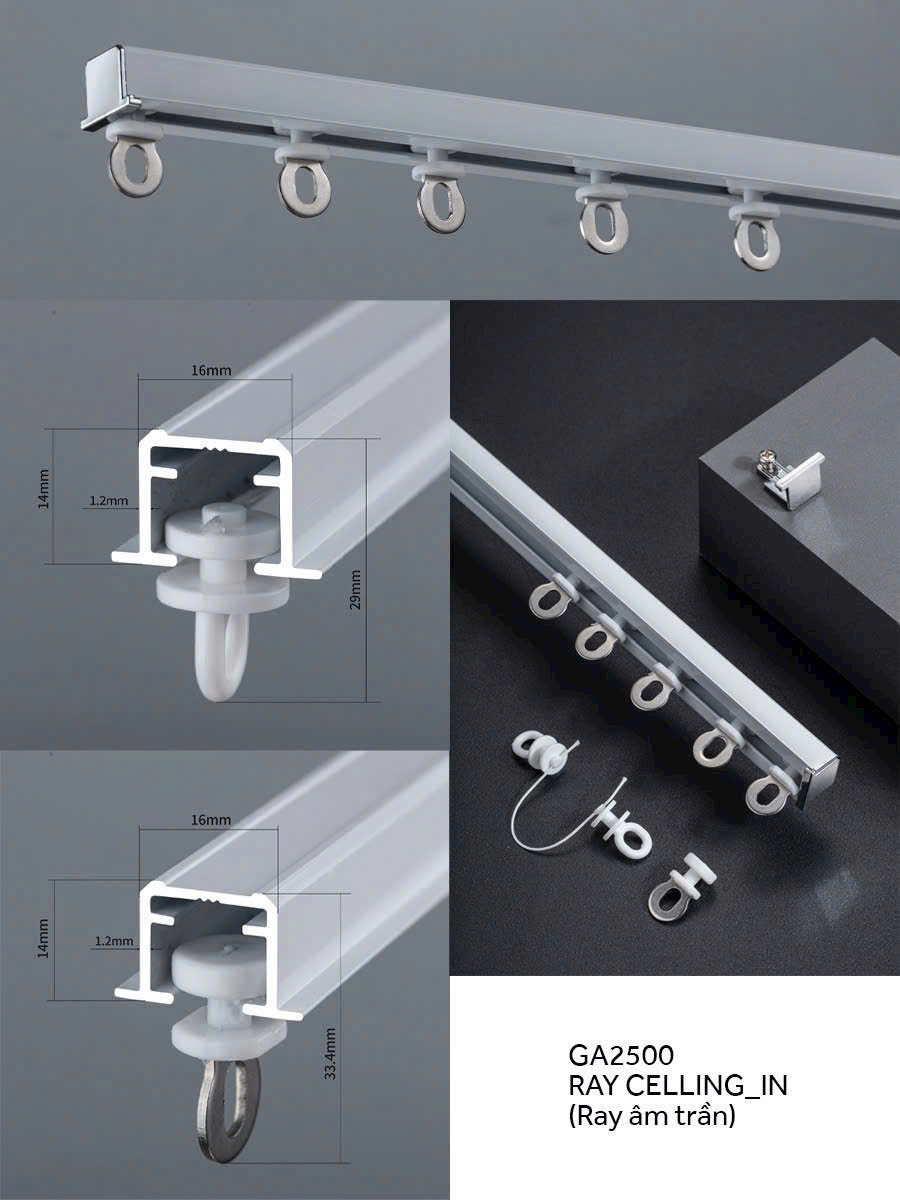 16mm
14mm
1.2mm
29mm

16mm
14mm
1.2mm
33.4mm

GA2500
RAY CELLING_IN
(Ray âm trần)